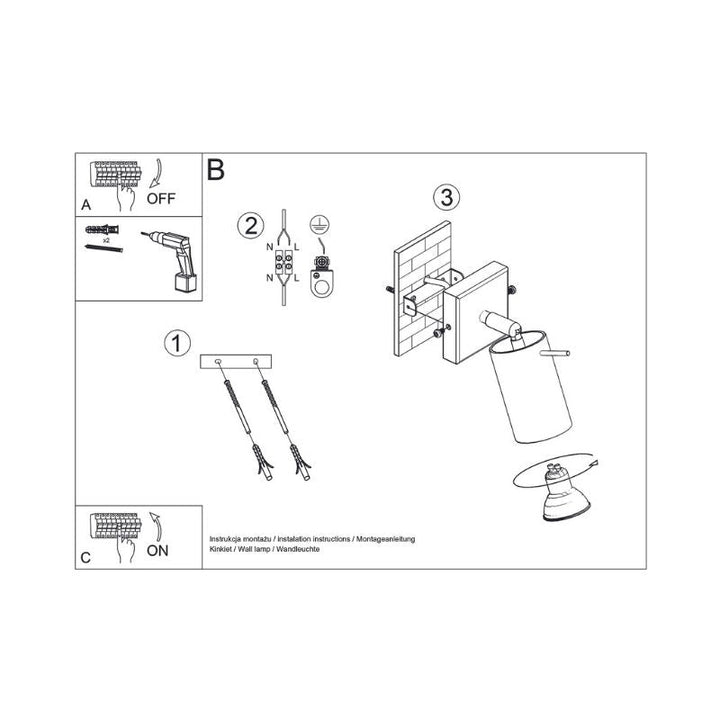 A
OFF

x2

B

2
N L
N L

3

1

C
ON

Instrukcja montażu / Installation instructions / Montageanleitung
Kinkiet / Wall lamp / Wandleuchte