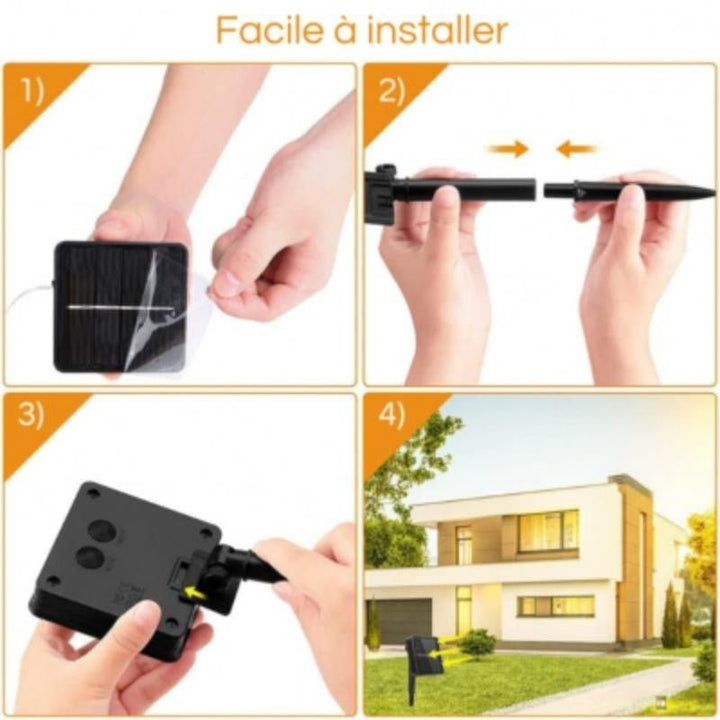 Facile à installer

1)

2)

3)

4)