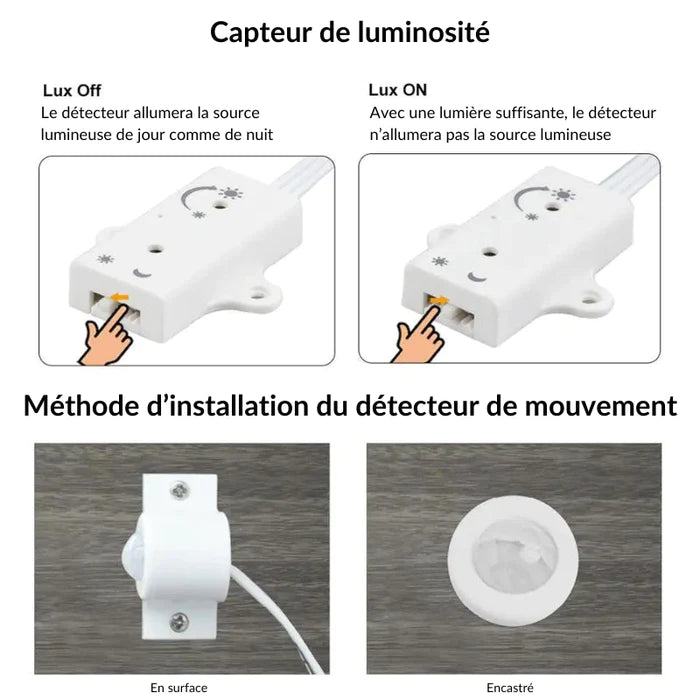 Capteur de luminosité

Lux Off
Le détecteur allumera la source lumineuse de jour comme de nuit

Lux ON
Avec une lumière suffisante, le détecteur n'allumera pas la source lumineuse

Méthode d'installation du détecteur de mouvement

En surface

Encastré