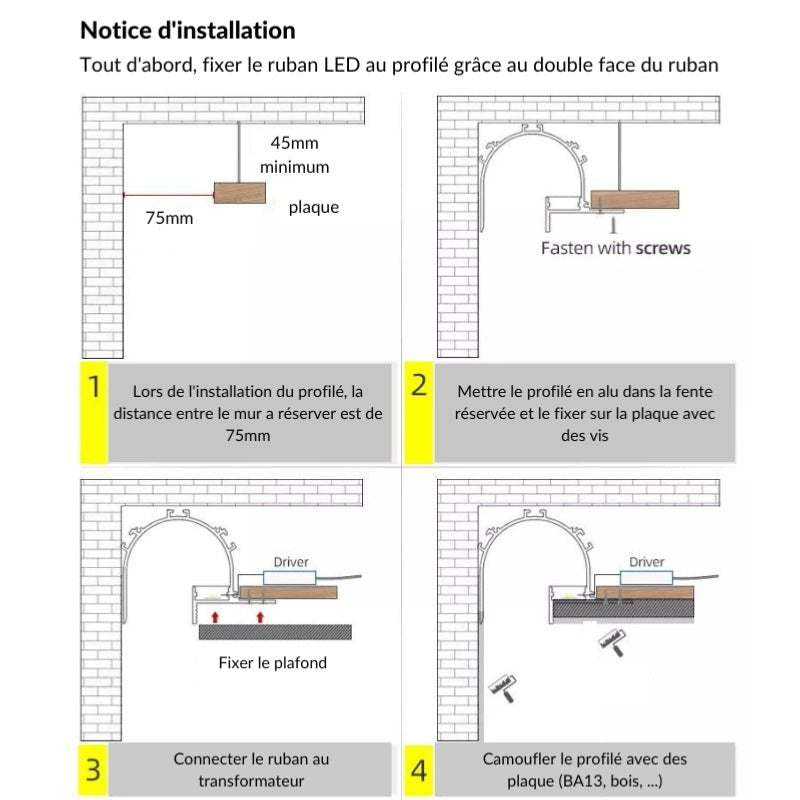 Notice d'installation

Tout d'abord, fixer le ruban LED au profilé grâce au double face du ruban

45mm minimum

75mm

plaque

1

Lors de l'installation du profilé, la distance entre le mur a réserver est de 75mm

Fasten with screws

2

Mettre le profilé en alu dans la fente réservée et le fixer sur la plaque avec des vis

Driver

Fixer le plafond

3

Connecter le ruban au transformateur

Driver

4

Camoufler le profilé avec des plaque (BA13, bois, ...)